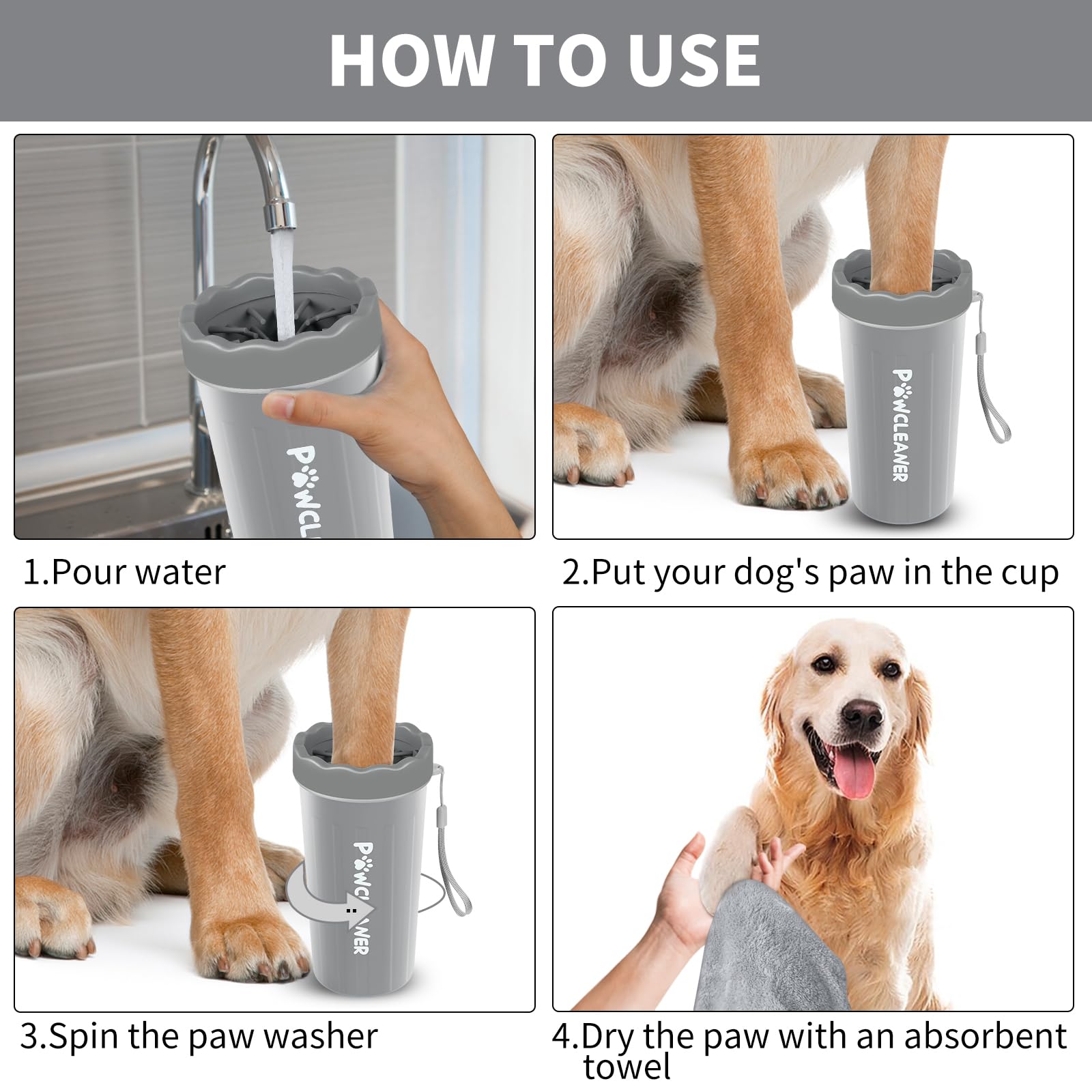 HOW TO USE

PAWCL

1.Pour water

PAWCLEANER

2.Put your dog's paw in the cup

PAWCLEANER

3.Spin the paw washer

4.Dry the paw with an absorbent towel