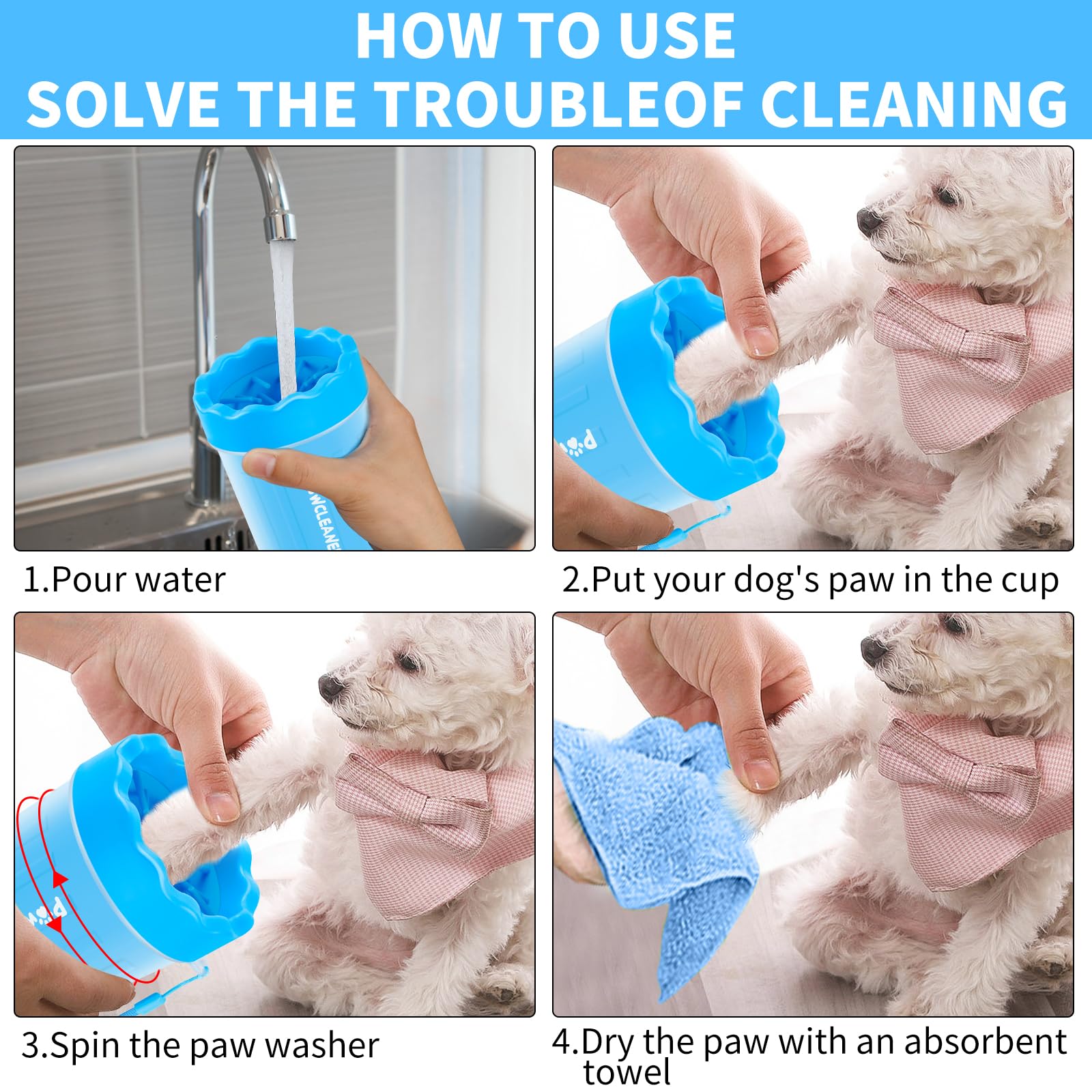 HOW TO USE
SOLVE THE TROUBLEOF CLEANING

WCLEANE

1.Pour water

2.Put your dog's paw in the cup

3.Spin the paw washer

4.Dry the paw with an absorbent towel