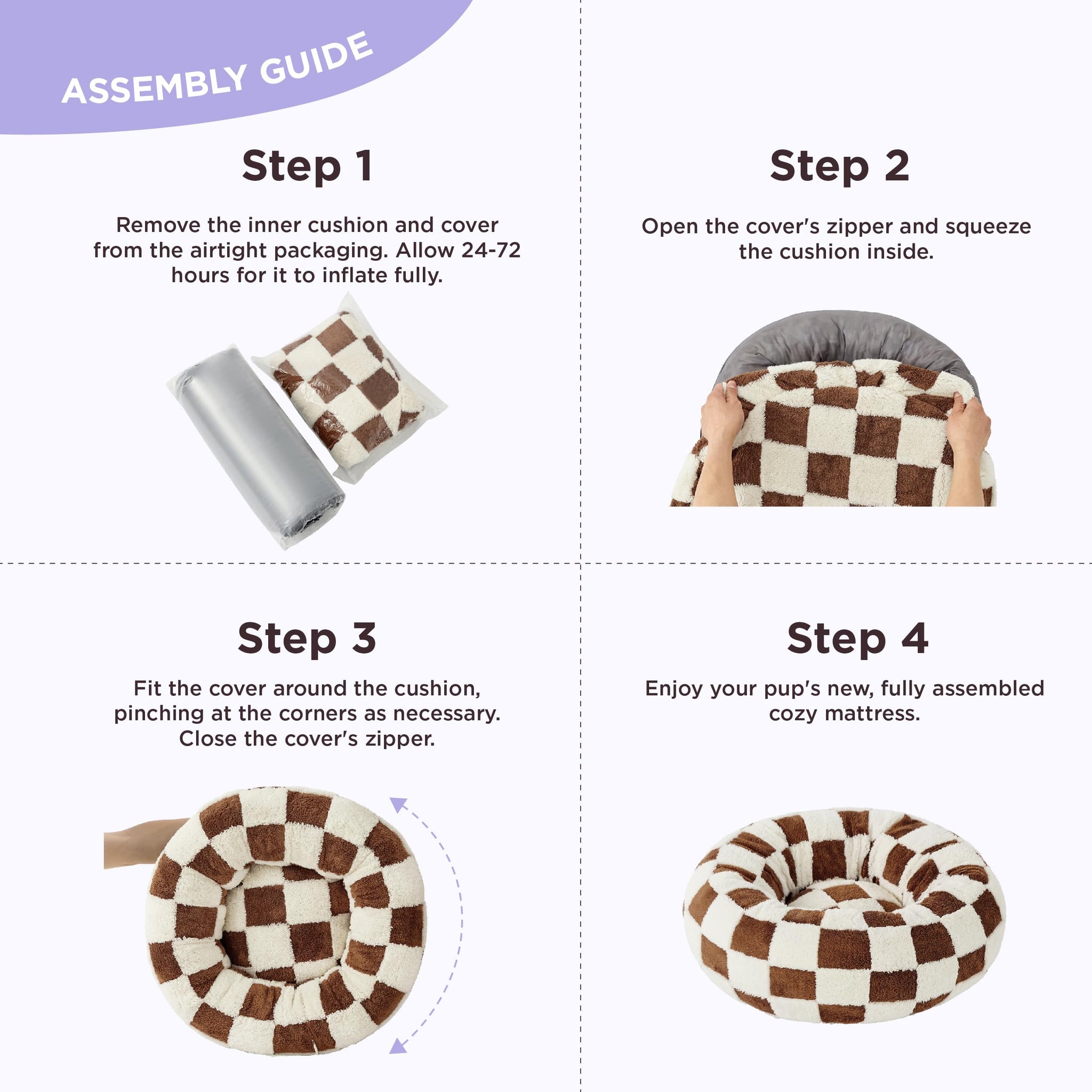 ASSEMBLY GUIDE

Step 1

Remove the inner cushion and cover from the airtight packaging. Allow 24-72 hours for it to inflate fully.

Step 2

Open the cover's zipper and squeeze the cushion inside.

Step 3

Fit the cover around the cushion, pinching at the corners as necessary. Close the cover's zipper.

Step 4

Enjoy your pup's new, fully assembled cozy mattress.