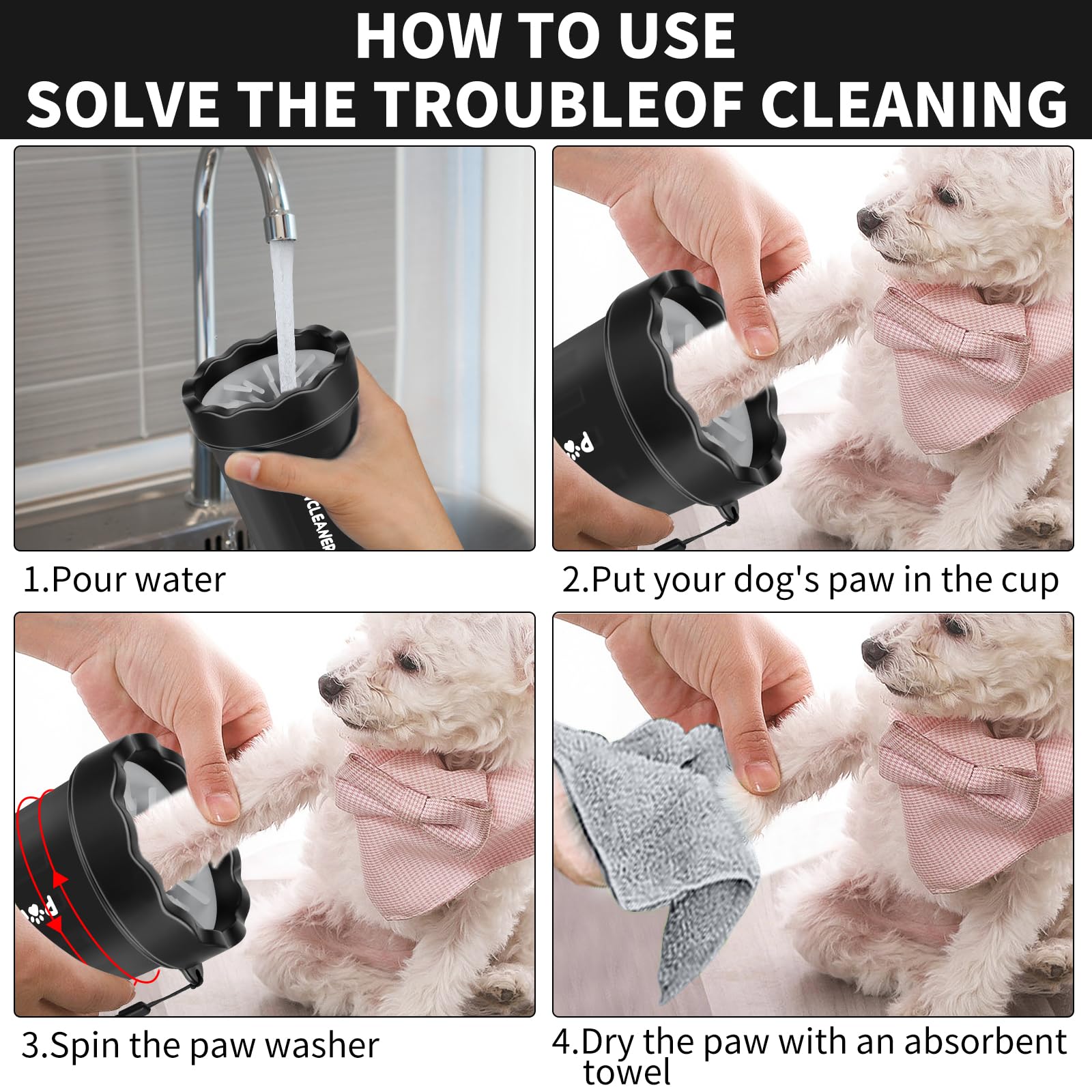 HOW TO USE
SOLVE THE TROUBLEOF CLEANING

CLEANER

1.Pour water

2.Put your dog's paw in the cup

3.Spin the paw washer

4.Dry the paw with an absorbent towel